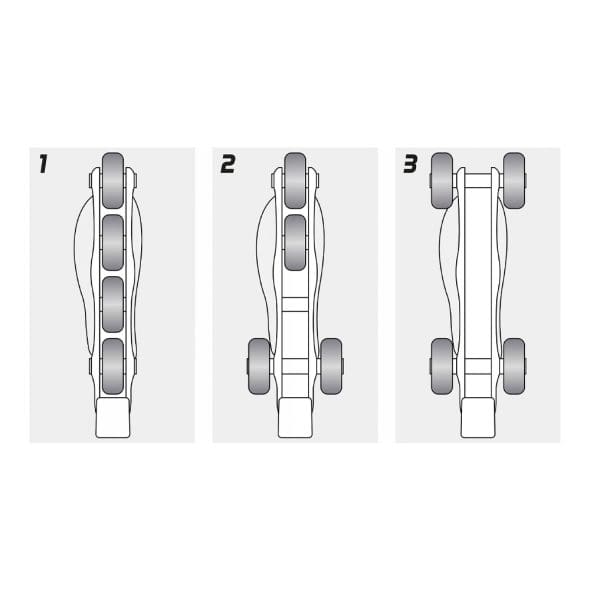 1

2

3