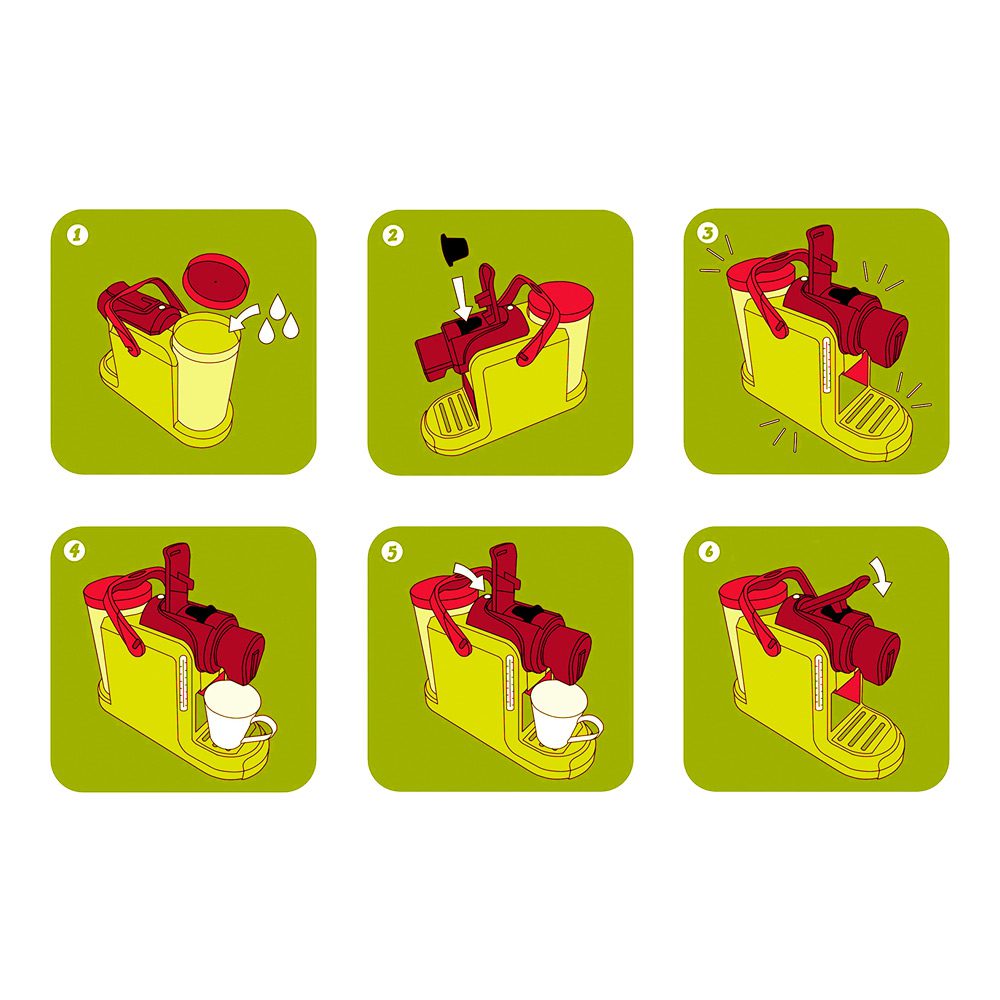 1

2

3

4

5

6