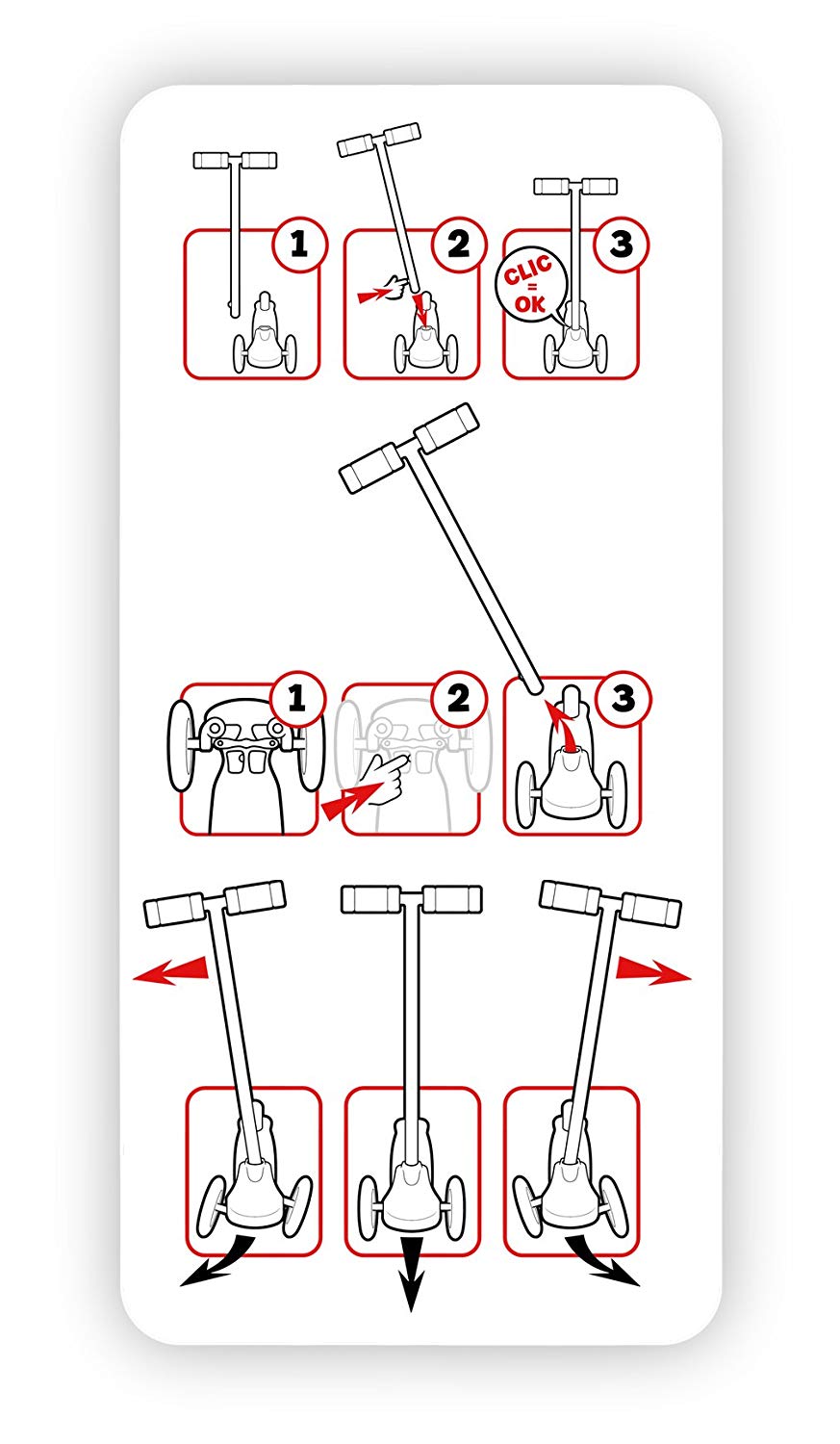 1
2
3
CLIC
=
OK

1
2
3