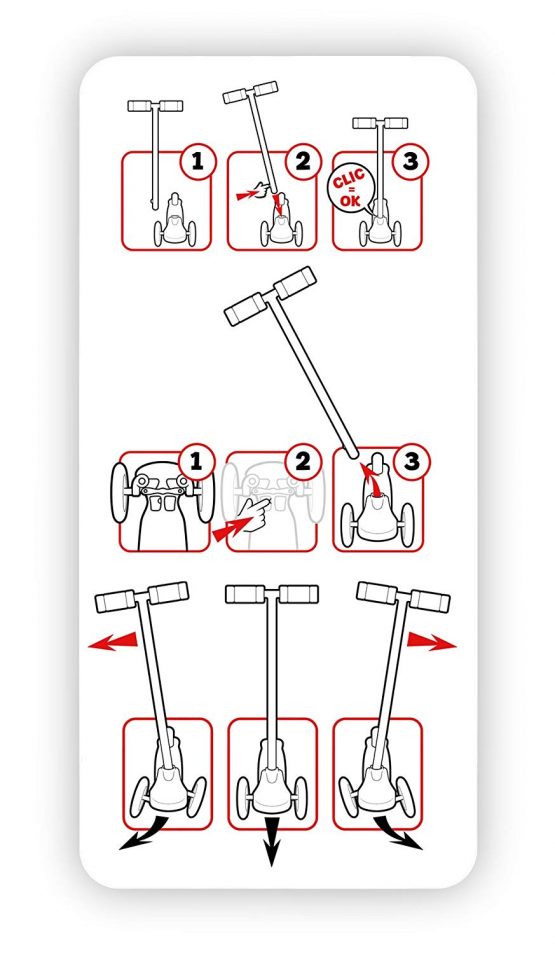 1
2
3
CLIC
=
OK
1
2
3