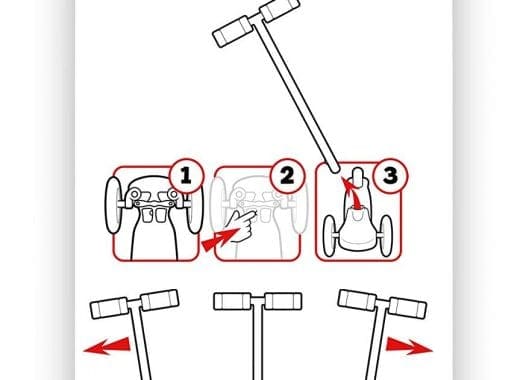 1

2

3